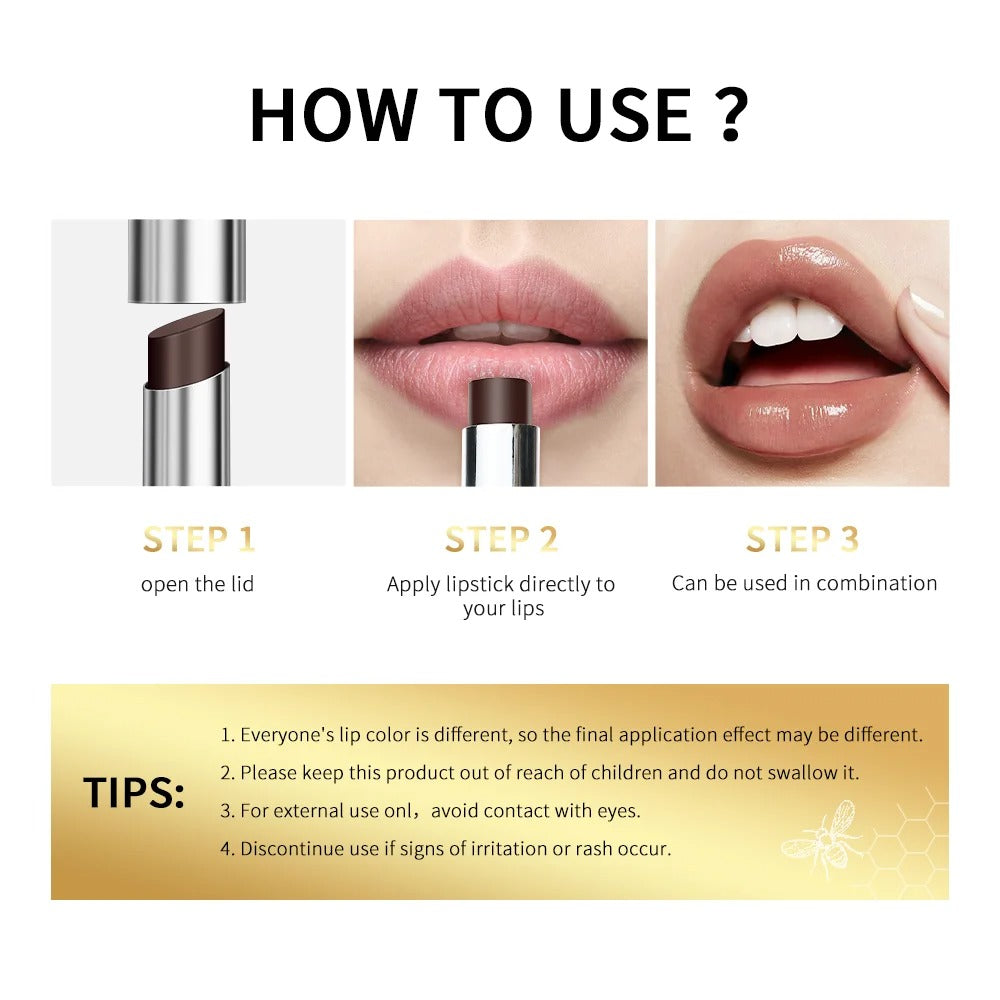 HOW TO USE ?

STEP 1
open the lid

STEP 2
Apply lipstick directly to your lips

STEP 3
Can be used in combination

TIPS:
1. Everyone's lip color is different, so the final application effect may be different.
2. Please keep this product out of reach of children and do not swallow it.
3. For external use onl，avoid contact with eyes.
4. Discontinue use if signs of irritation or rash occur.